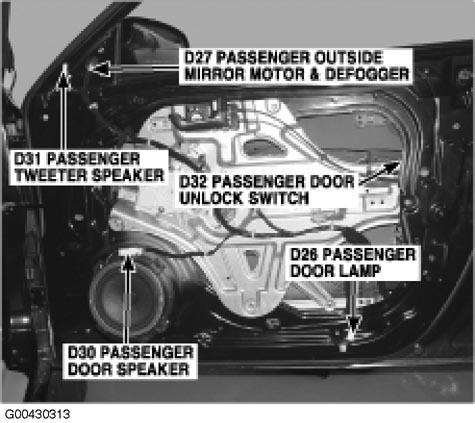 D27 PASSENGER OUTSIDE MIRROR MOTOR & DEFOGGER

D31 PASSENGER TWEETER SPEAKER

D32 PASSENGER DOOR UNLOCK SWITCH

D26 PASSENGER DOOR LAMP

D30 PASSENGER DOOR SPEAKER

G00430313