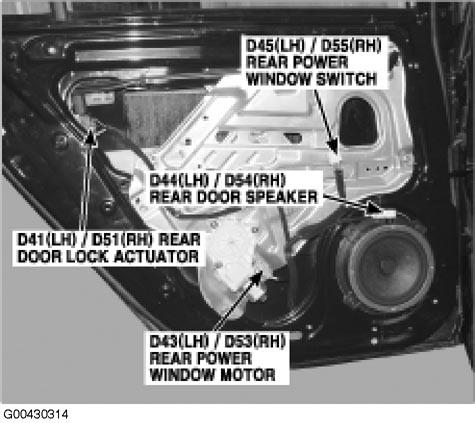 D45(LH) / D55(RH)
REAR POWER
WINDOW SWITCH

D44(LH) / D54(RH)
REAR DOOR SPEAKER

D41(LH) / D51(RH) REAR
DOOR LOCK ACTUATOR

D43(LH) / D53(RH)
REAR POWER
WINDOW MOTOR

G00430314