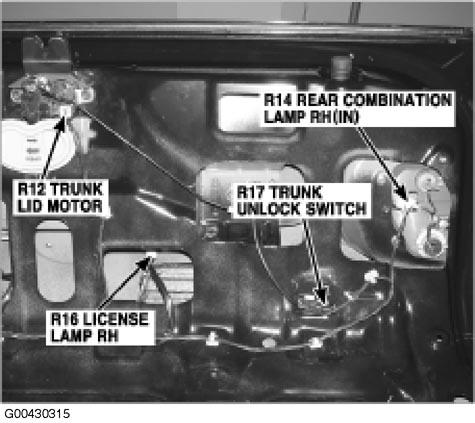 R14 REAR COMBINATION LAMP RH(IN)

R12 TRUNK LID MOTOR

R17 TRUNK UNLOCK SWITCH

R16 LICENSE LAMP RH

G00430315