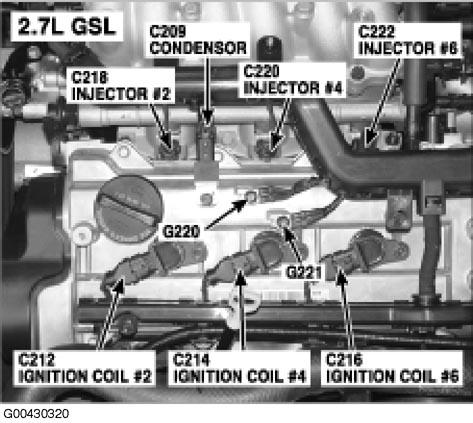 2.7L GSL

C209
CONDENSOR

C222
INJECTOR #6

C218
INJECTOR #2

C220
INJECTOR #4

G220

G221

C212
IGNITION COIL #2

C214
IGNITION COIL #4

C216
IGNITION COIL #6

G00430320