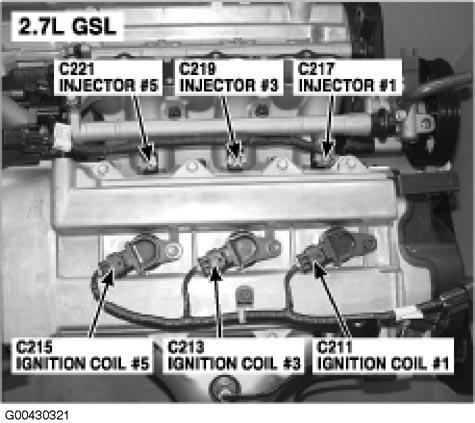 2.7L GSL

C221
INJECTOR #5

C219
INJECTOR #3

C217
INJECTOR #1

C215
IGNITION COIL #5

C213
IGNITION COIL #3

C211
IGNITION COIL #1

G00430321