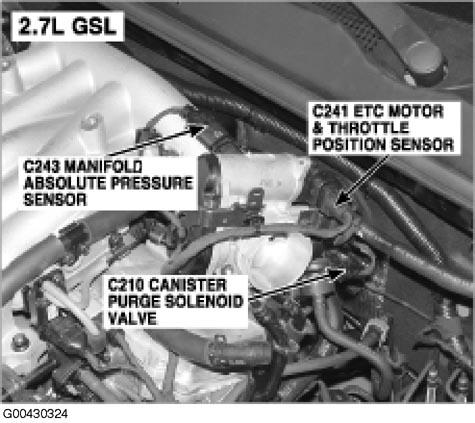 2.7L GSL

C241 ETC MOTOR & THROTTLE POSITION SENSOR

C243 MANIFOLD ABSOLUTE PRESSURE SENSOR

C210 CANISTER PURGE SOLENOID VALVE

G00430324