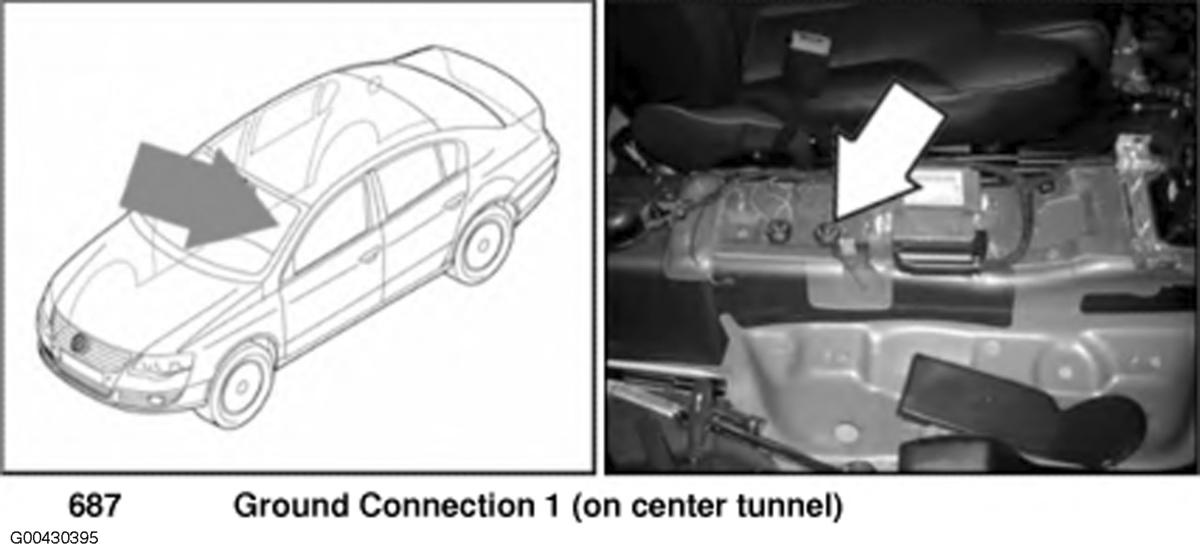 687 Ground Connection 1 (on center tunnel)

G00430395