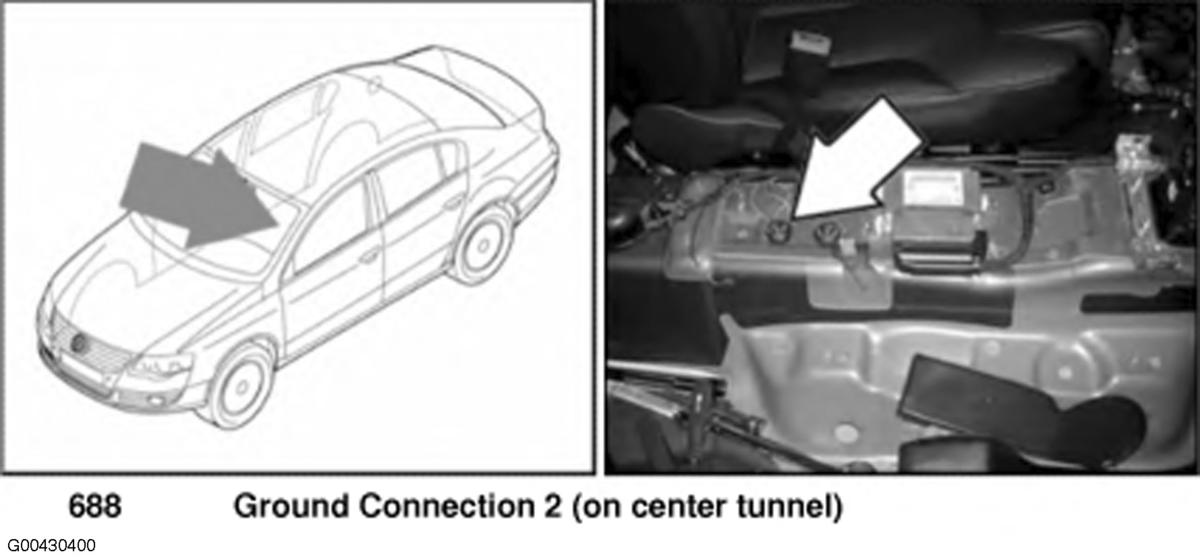 688 Ground Connection 2 (on center tunnel)

G00430400