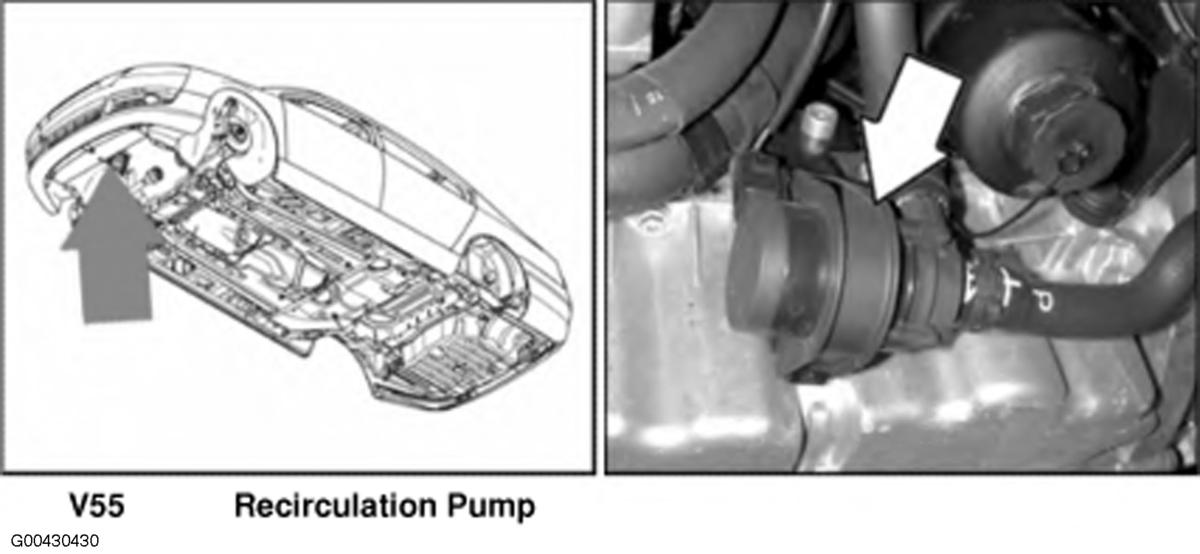 V55 Recirculation Pump

G00430430