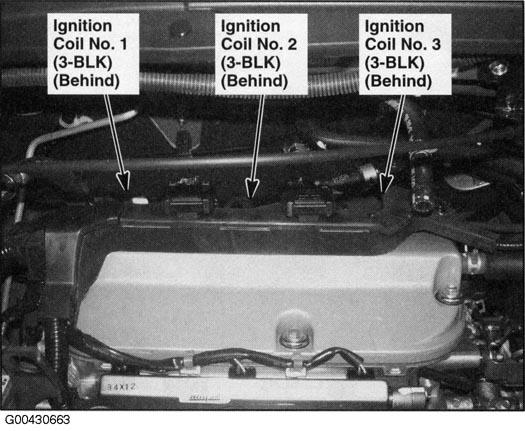 Ignition Coil No. 1 (3-BLK) (Behind)

Ignition Coil No. 2 (3-BLK) (Behind)

Ignition Coil No. 3 (3-BLK) (Behind)

34X12

G00430663