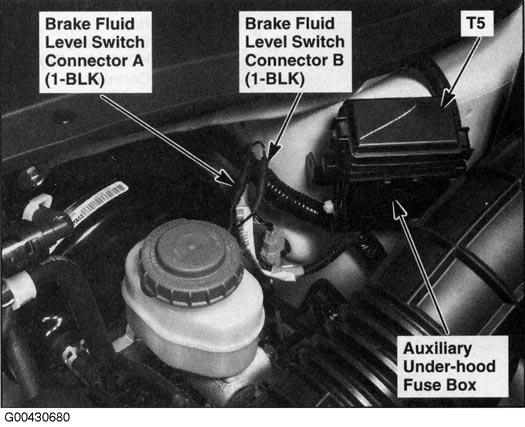 Brake Fluid Level Switch Connector A (1-BLK)

Brake Fluid Level Switch Connector B (1-BLK)

T5

Auxiliary Under-hood Fuse Box

G00430680