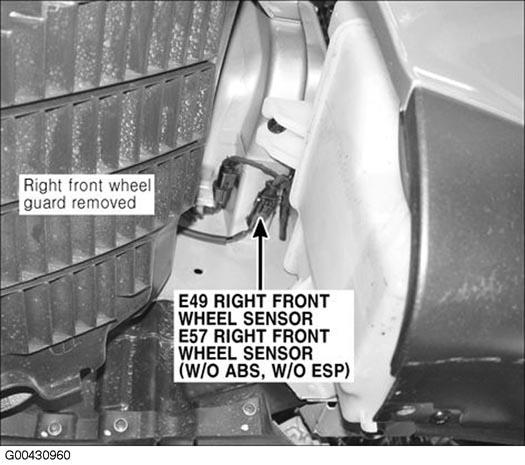 Right front wheel guard removed

E49 RIGHT FRONT WHEEL SENSOR
E57 RIGHT FRONT WHEEL SENSOR (W/O ABS, W/O ESP)

G00430960