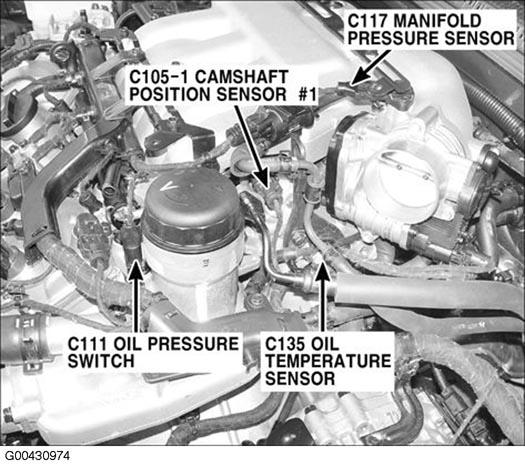 C117 MANIFOLD PRESSURE SENSOR

C105-1 CAMSHAFT POSITION SENSOR #1

C111 OIL PRESSURE SWITCH

C135 OIL TEMPERATURE SENSOR

G00430974