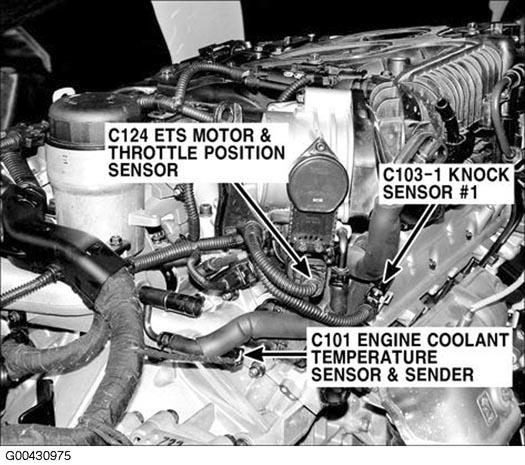 C124 ETS MOTOR & THROTTLE POSITION SENSOR

C103-1 KNOCK SENSOR #1

C101 ENGINE COOLANT TEMPERATURE SENSOR & SENDER

G00430975