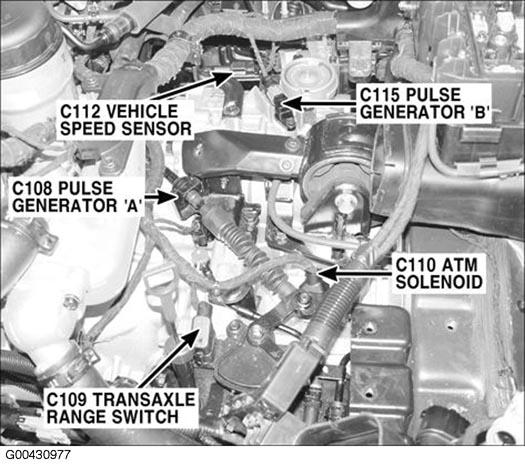 C112 VEHICLE SPEED SENSOR

C115 PULSE GENERATOR 'B'

C108 PULSE GENERATOR 'A'

C110 ATM SOLENOID

C109 TRANSAXLE RANGE SWITCH

G00430977