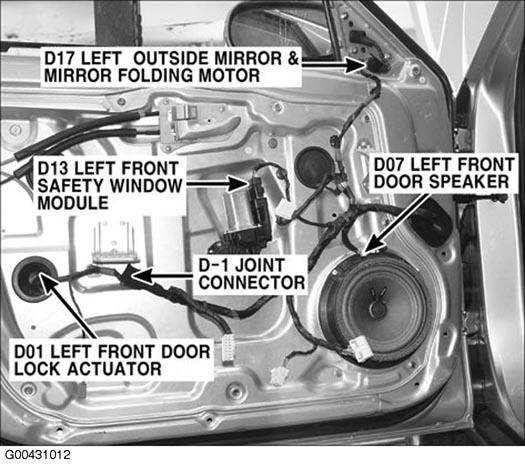 D17 LEFT OUTSIDE MIRROR & MIRROR FOLDING MOTOR

D13 LEFT FRONT SAFETY WINDOW MODULE

D07 LEFT FRONT DOOR SPEAKER

D-1 JOINT CONNECTOR

D01 LEFT FRONT DOOR LOCK ACTUATOR

G00431012