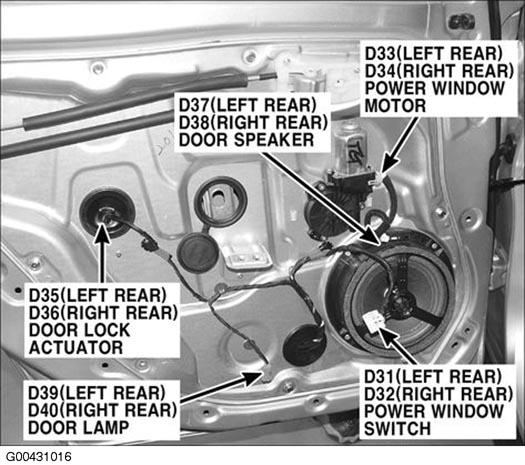 D33(LEFT REAR)
D34(RIGHT REAR)
POWER WINDOW
MOTOR

D37(LEFT REAR)
D38(RIGHT REAR)
DOOR SPEAKER

D35(LEFT REAR)
D36(RIGHT REAR)
DOOR LOCK
ACTUATOR

D39(LEFT REAR)
D40(RIGHT REAR)
DOOR LAMP

D31(LEFT REAR)
D32(RIGHT REAR)
POWER WINDOW
SWITCH

G00431016