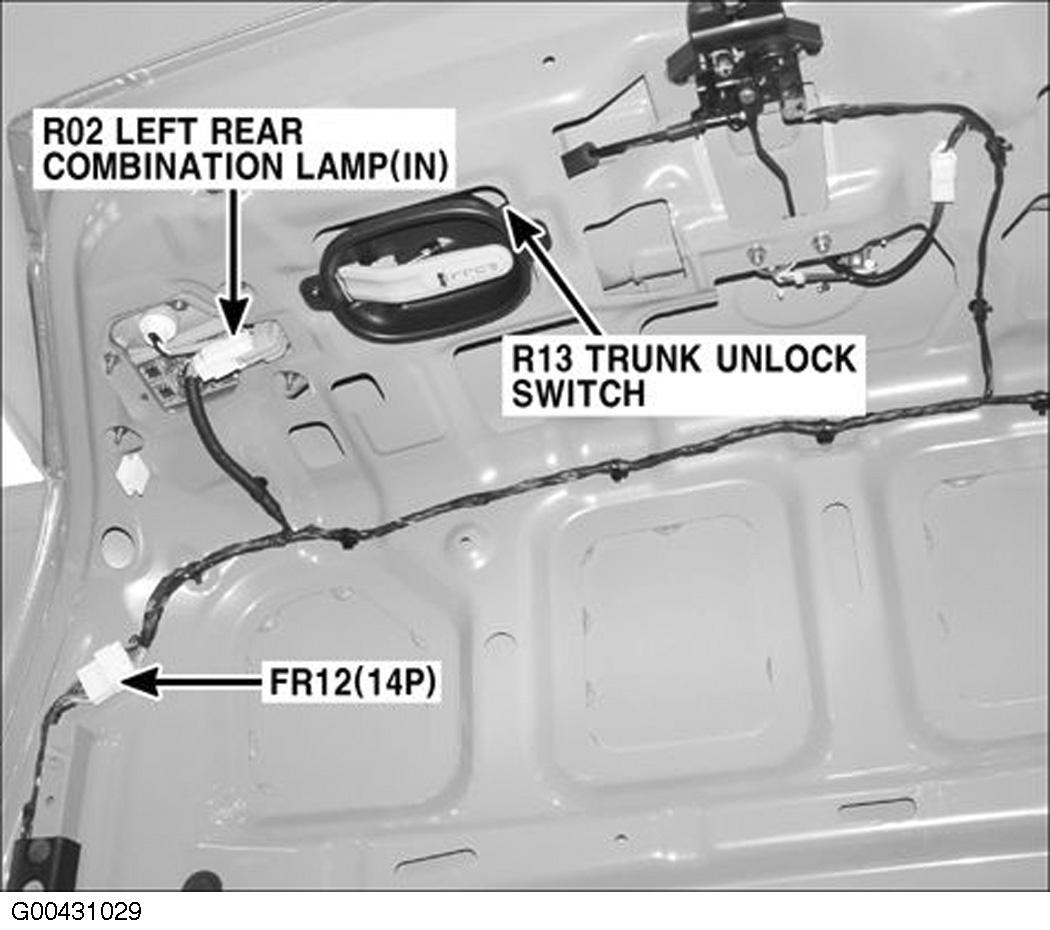 R02 LEFT REAR COMBINATION LAMP(IN)

R13 TRUNK UNLOCK SWITCH

FR12(14P)

G00431029