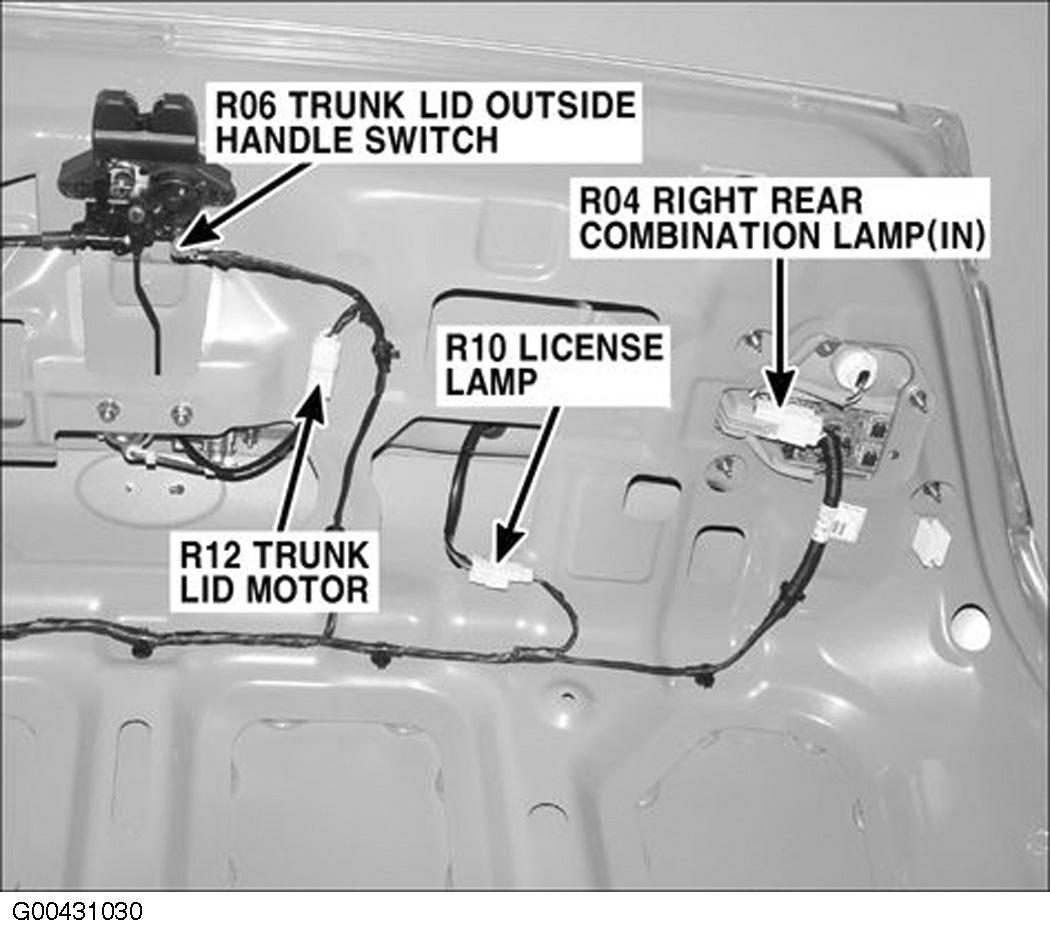 R06 TRUNK LID OUTSIDE HANDLE SWITCH

R04 RIGHT REAR COMBINATION LAMP(IN)

R10 LICENSE LAMP

R12 TRUNK LID MOTOR

G00431030