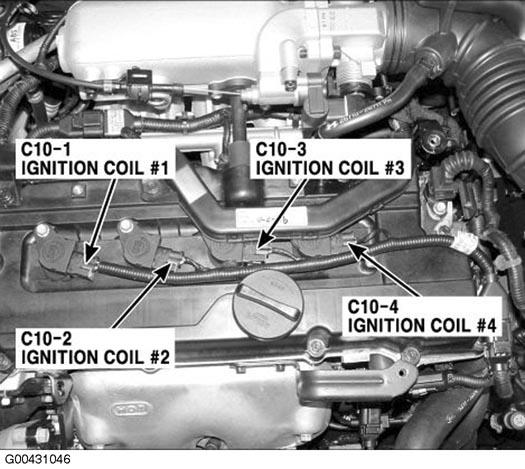 C10-1
IGNITION COIL #1

C10-3
IGNITION COIL #3

C10-4
IGNITION COIL #4

C10-2
IGNITION COIL #2

G00431046