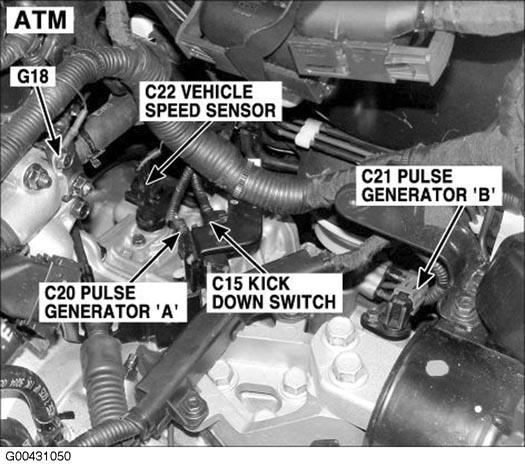 ATM

G18

C22 VEHICLE SPEED SENSOR

C21 PULSE GENERATOR 'B'

C20 PULSE GENERATOR 'A'

C15 KICK DOWN SWITCH

G00431050