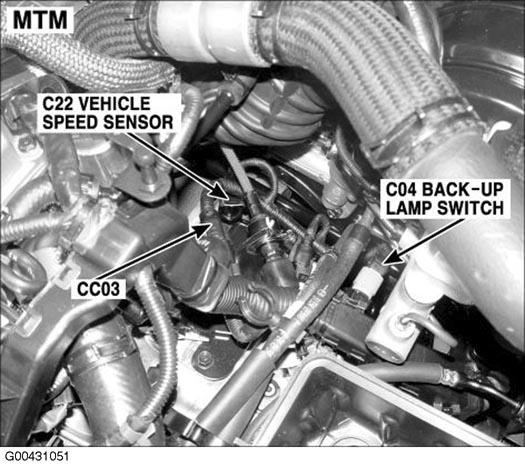 MTM

C22 VEHICLE SPEED SENSOR

C04 BACK-UP LAMP SWITCH

CC03

G00431051