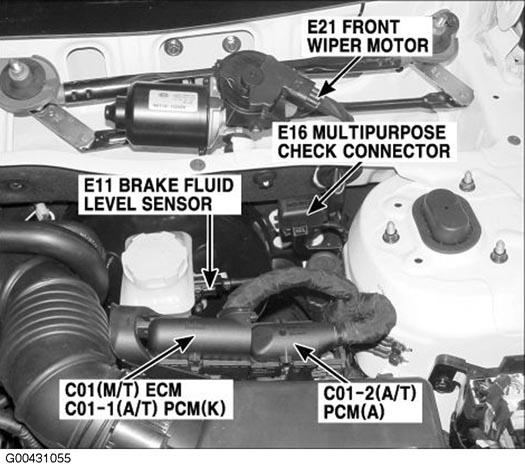 E21 FRONT WIPER MOTOR

E16 MULTIPURPOSE CHECK CONNECTOR

E11 BRAKE FLUID LEVEL SENSOR

C01(M/T) ECM
C01-1(A/T) PCM(K)

C01-2(A/T)
PCM(A)

G00431055