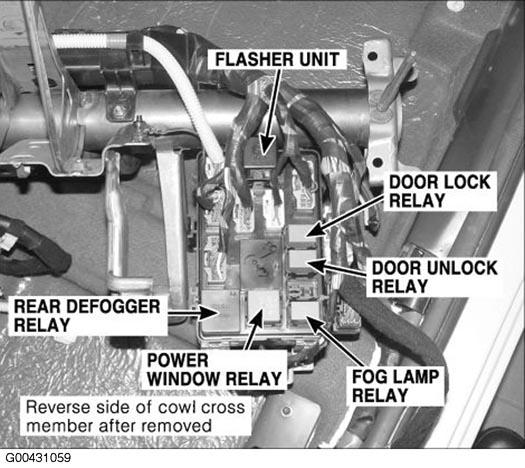 FLASHER UNIT

DOOR LOCK RELAY

DOOR UNLOCK RELAY

REAR DEFOGGER RELAY

POWER WINDOW RELAY

FOG LAMP RELAY

Reverse side of cowl cross member after removed

G00431059