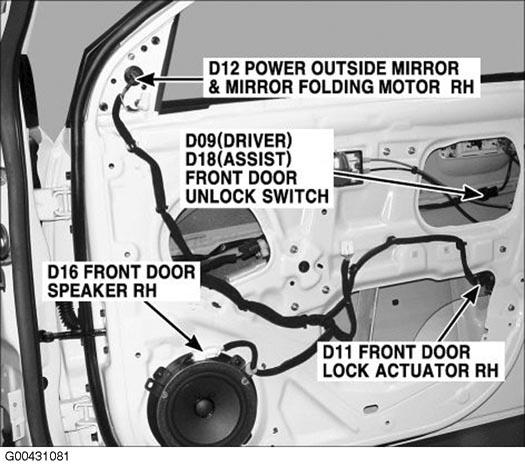 D12 POWER OUTSIDE MIRROR
& MIRROR FOLDING MOTOR RH

D09(DRIVER)
D18(ASSIST)
FRONT DOOR
UNLOCK SWITCH

D16 FRONT DOOR
SPEAKER RH

D11 FRONT DOOR
LOCK ACTUATOR RH

G00431081