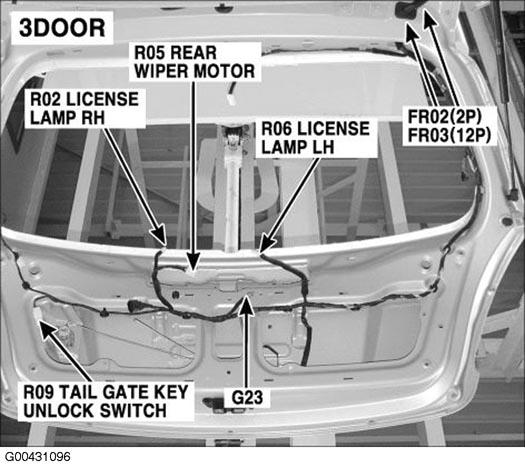 3DOOR

R05 REAR WIPER MOTOR

R02 LICENSE LAMP RH

R06 LICENSE LAMP LH

FR02(2P)
FR03(12P)

R09 TAIL GATE KEY UNLOCK SWITCH

G23

G00431096