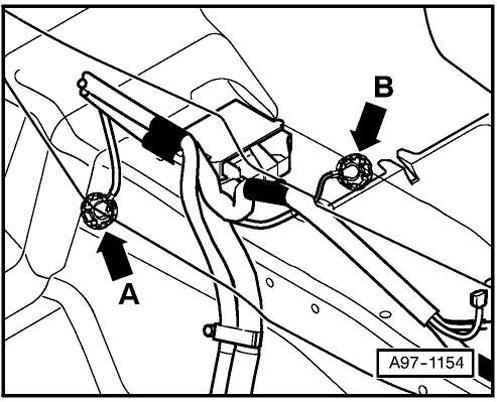 B

A

A97-1154