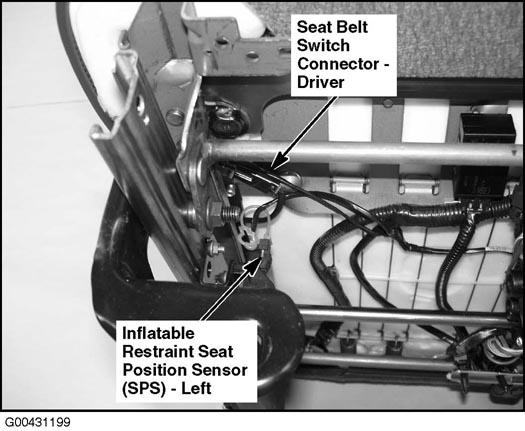 Seat Belt Switch Connector - Driver

Inflatable Restraint Seat Position Sensor (SPS) - Left

G00431199