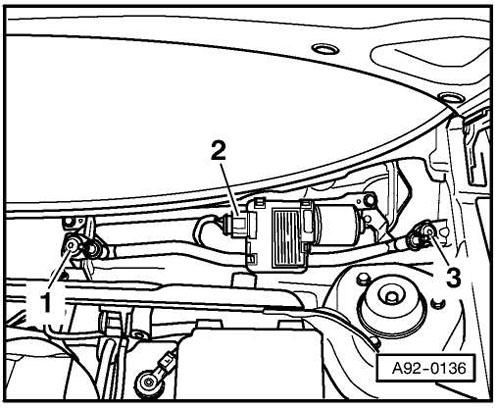 2

1

3

A92-0136