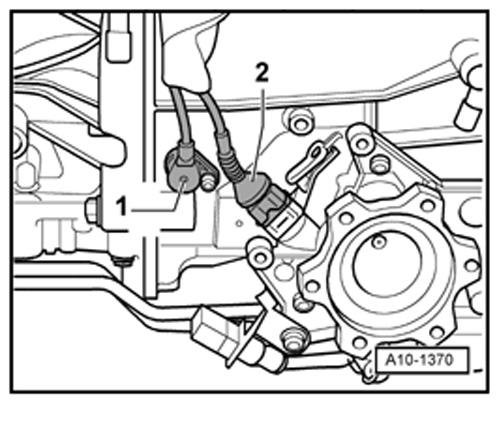 2

1

A10-1370