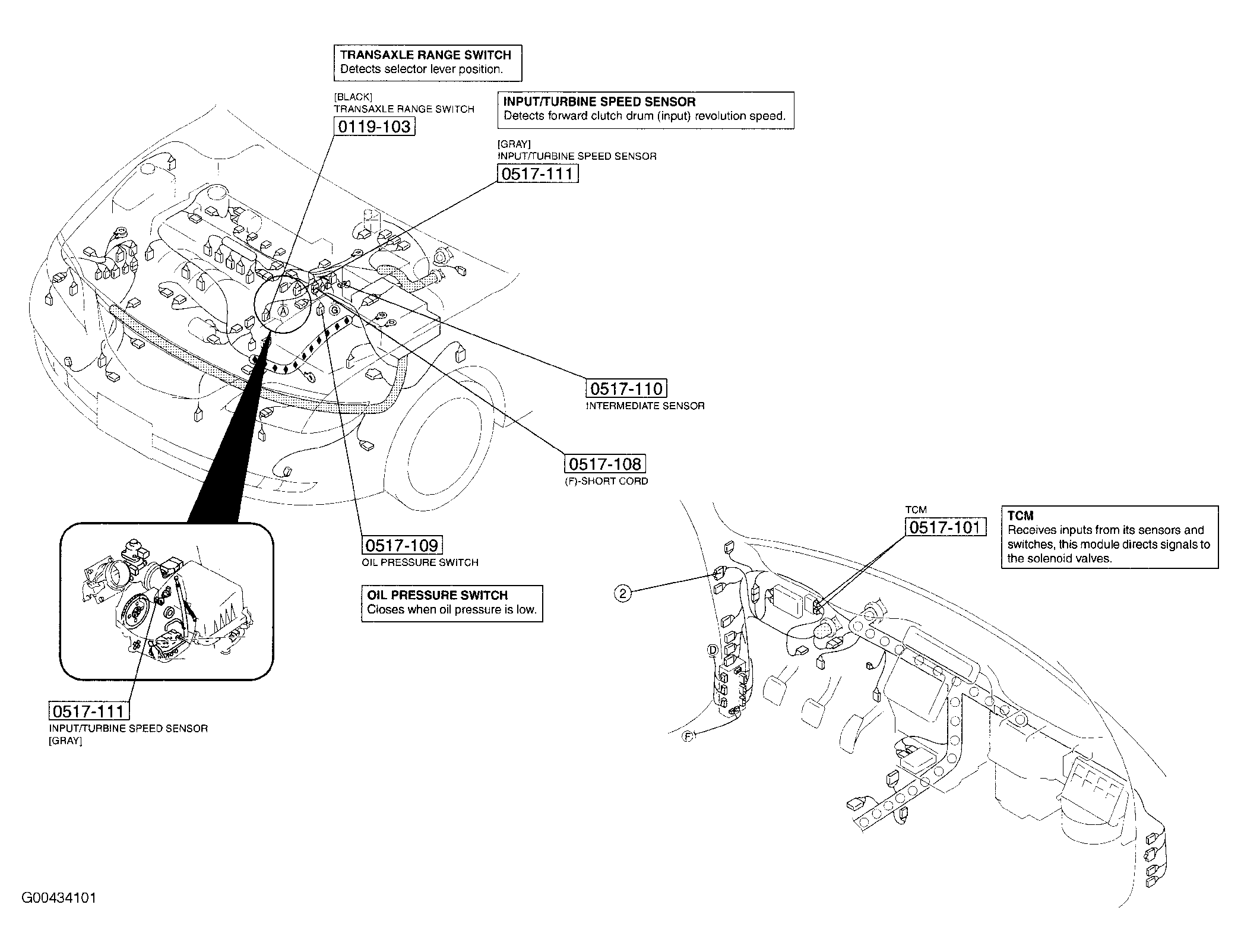 TRANSAXLE RANGE SWITCH
Detects selector lever position.

[BLACK]
TRANSAXLE RANGE SWITCH
0119-103

INPUT/TURBINE SPEED SENSOR
Detects forward clutch drum (input) revolution speed.

[GRAY]
INPUT/TURBINE SPEED SENSOR
0517-111

A

G

0517-110
INTERMEDIATE SENSOR

0517-108
(F)-SHORT CORD

0517-109
OIL PRESSURE SWITCH

OIL PRESSURE SWITCH
Closes when oil pressure is low.

0517-111
INPUT/TURBINE SPEED SENSOR
[GRAY]

TCM
0517-101

TCM
Receives inputs from its sensors and switches, this module directs signals to the solenoid valves.

2

D

F

G00434101