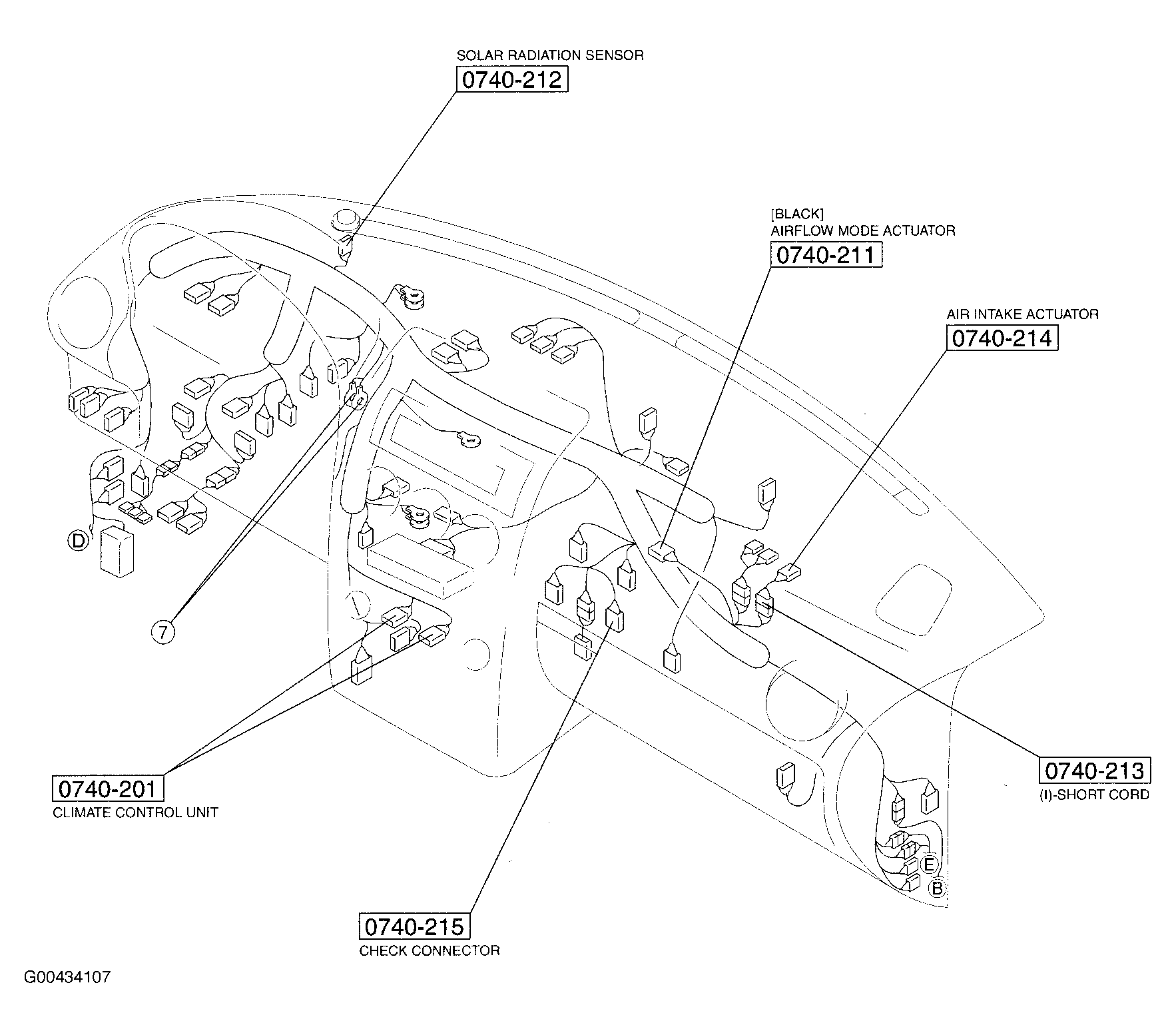 SOLAR RADIATION SENSOR
0740-212

[BLACK]
AIRFLOW MODE ACTUATOR
0740-211

AIR INTAKE ACTUATOR
0740-214

D

7

0740-201
CLIMATE CONTROL UNIT

0740-213
(I)-SHORT CORD

E

B

0740-215
CHECK CONNECTOR

G00434107