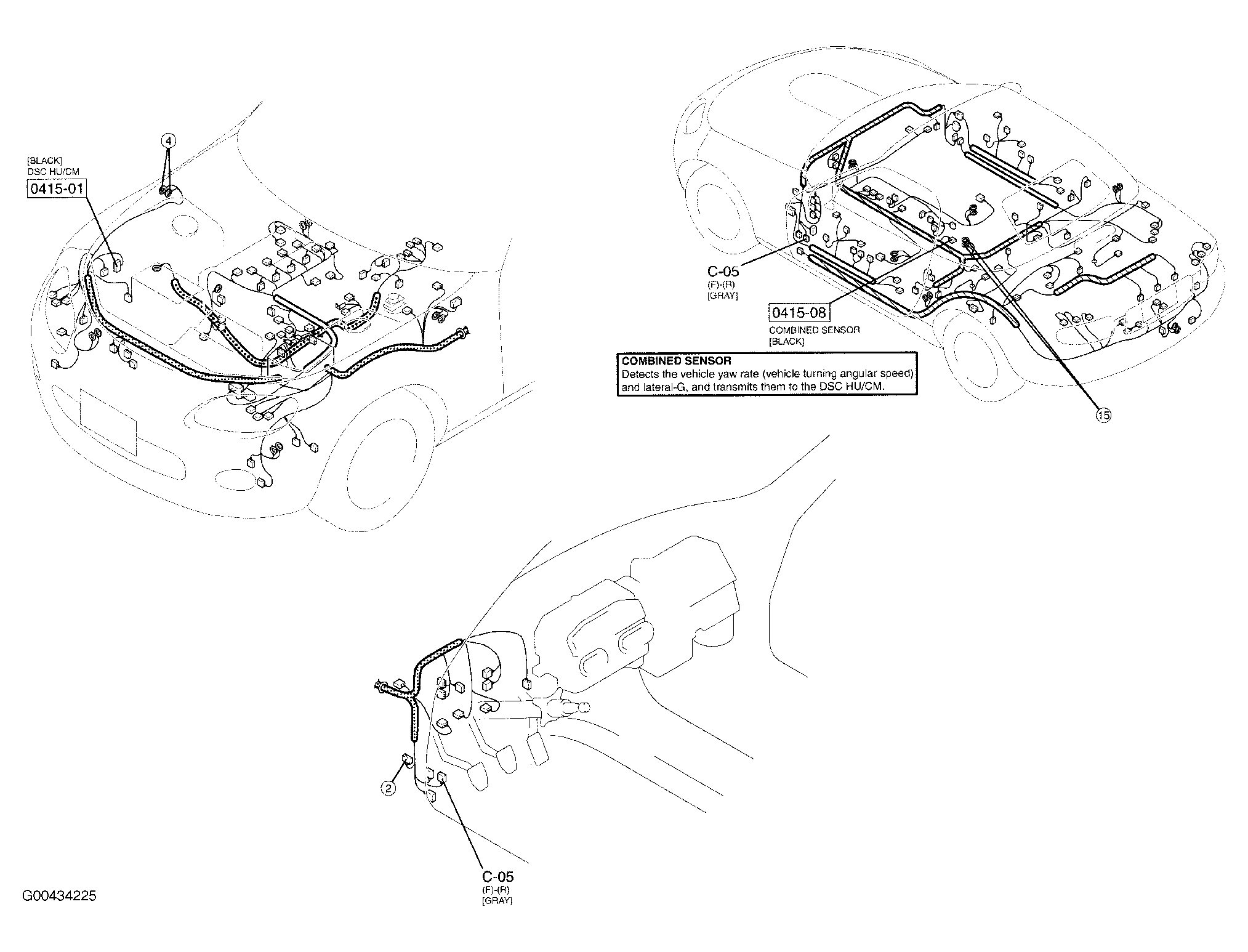 4

[BLACK]
DSC HU/CM
0415-01

C-05
(F)-(R)
[GRAY]

0415-08
COMBINED SENSOR
[BLACK]

COMBINED SENSOR
Detects the vehicle yaw rate (vehicle turning angular speed) and lateral-G, and transmits them to the DSC HU/CM.

15

2

C-05
(F)-(R)
[GRAY]

G00434225