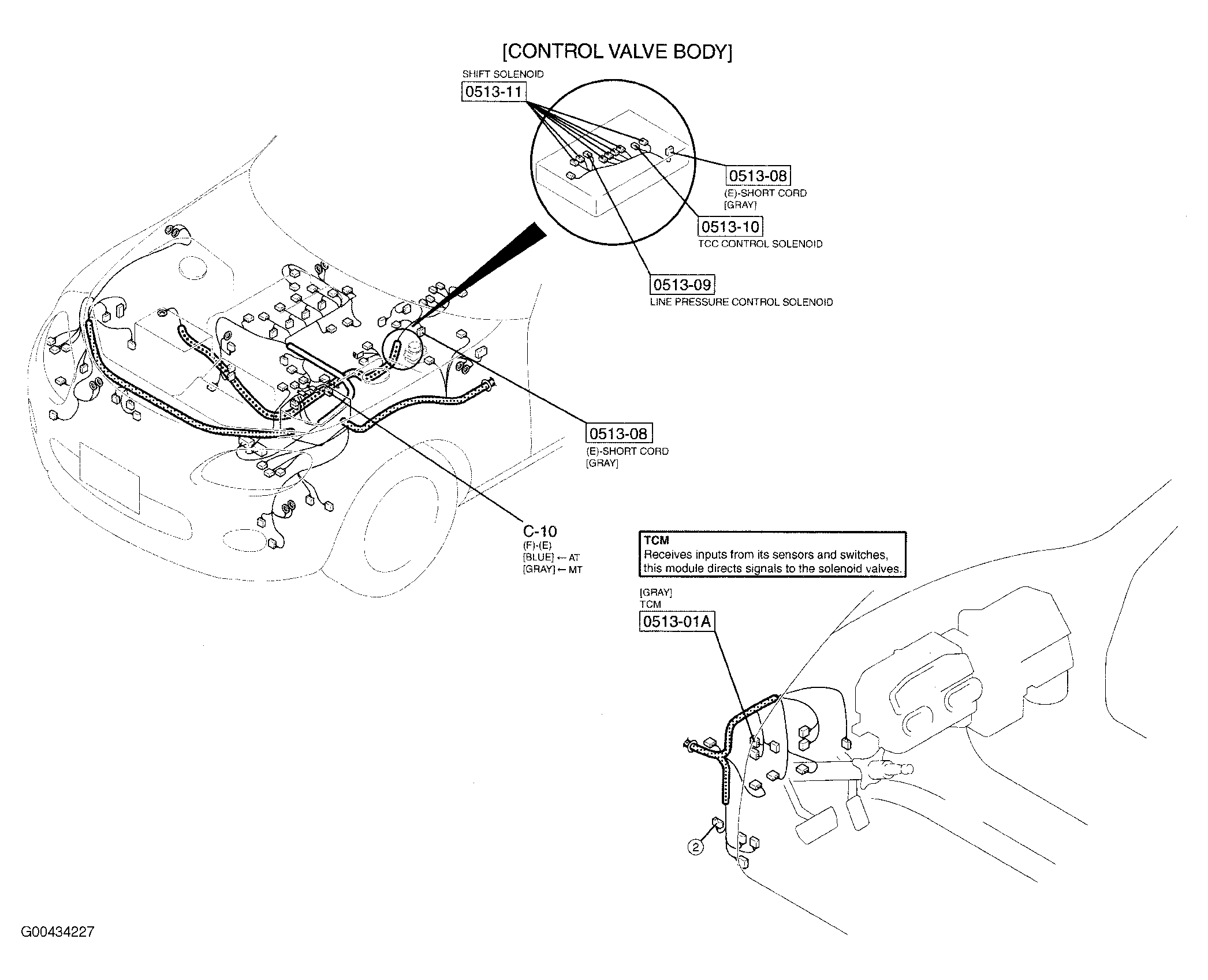 [CONTROL VALVE BODY]

SHIFT SOLENOID
0513-11

0513-08
(E)-SHORT CORD
[GRAY]

0513-10
TCC CONTROL SOLENOID

0513-09
LINE PRESSURE CONTROL SOLENOID

0513-08
(E)-SHORT CORD
[GRAY]

C-10
(F)-(E)
[BLUE] ← AT
[GRAY] ← MT

TCM
Receives inputs from its sensors and switches, this module directs signals to the solenoid valves.

[GRAY]
TCM
0513-01A

2

G00434227