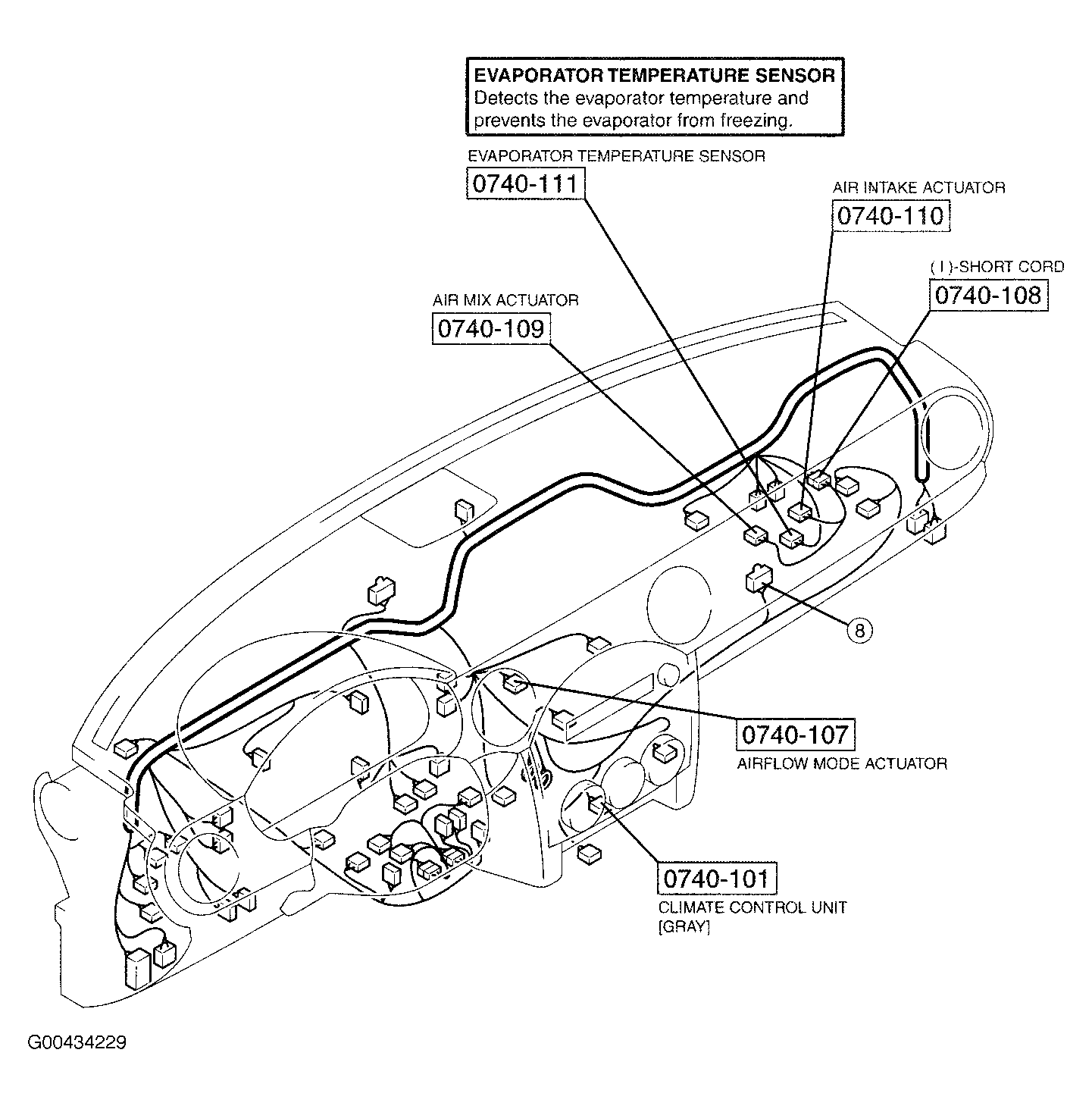 EVAPORATOR TEMPERATURE SENSOR
Detects the evaporator temperature and prevents the evaporator from freezing.

EVAPORATOR TEMPERATURE SENSOR
0740-111

AIR INTAKE ACTUATOR
0740-110

( I )-SHORT CORD
0740-108

AIR MIX ACTUATOR
0740-109

8

0740-107
AIRFLOW MODE ACTUATOR

0740-101
CLIMATE CONTROL UNIT
[GRAY]

G00434229