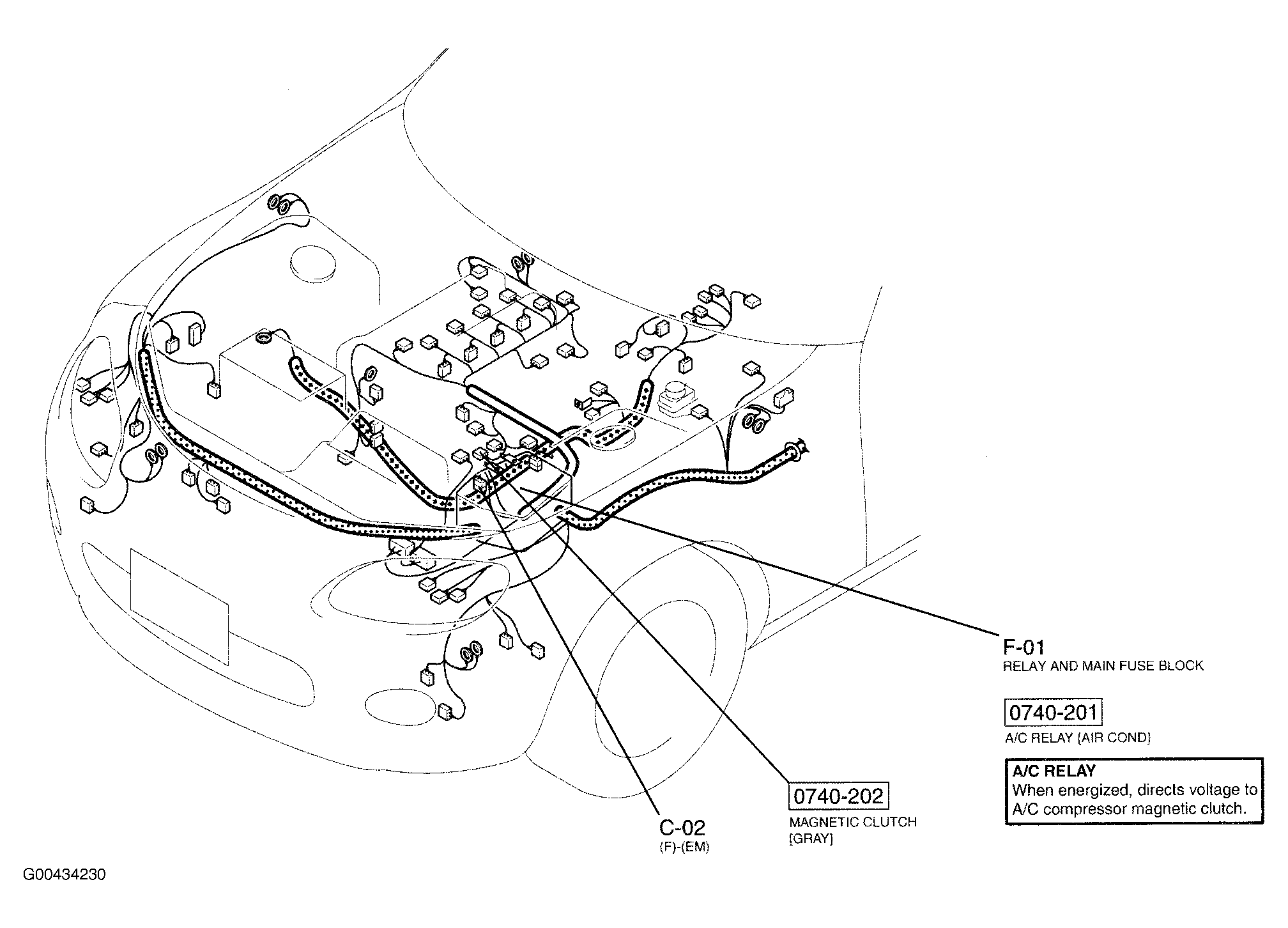 F-01
RELAY AND MAIN FUSE BLOCK

0740-201
A/C RELAY (AIR COND)

A/C RELAY
When energized, directs voltage to A/C compressor magnetic clutch.

0740-202
MAGNETIC CLUTCH
[GRAY]

C-02
(F)-(EM)

G00434230