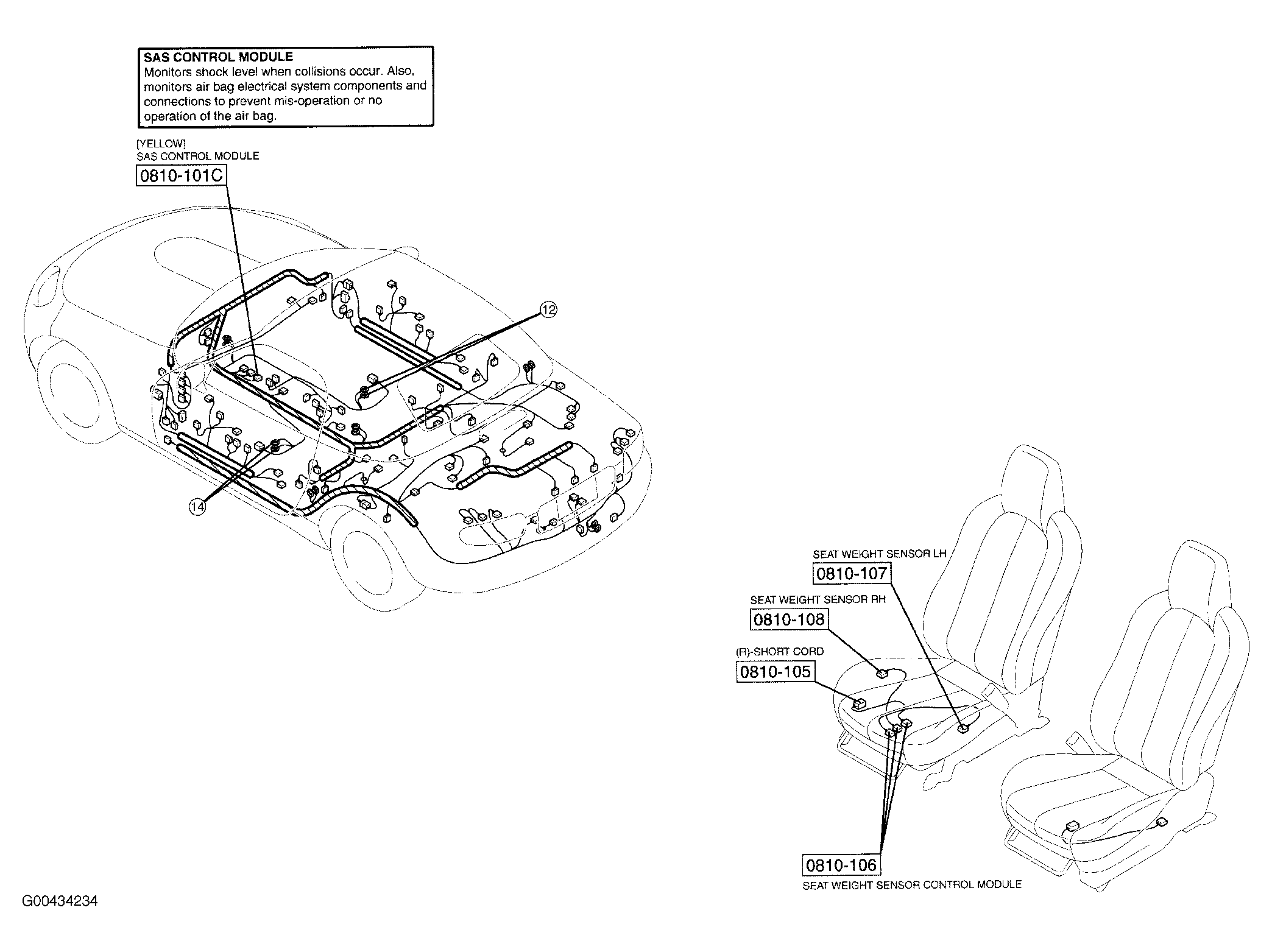 SAS CONTROL MODULE
Monitors shock level when collisions occur. Also, monitors air bag electrical system components and connections to prevent mis-operation or no operation of the air bag.

[YELLOW]
SAS CONTROL MODULE
0810-101C

12

14

SEAT WEIGHT SENSOR LH
0810-107

SEAT WEIGHT SENSOR RH
0810-108

(R)-SHORT CORD
0810-105

0810-106
SEAT WEIGHT SENSOR CONTROL MODULE

G00434234