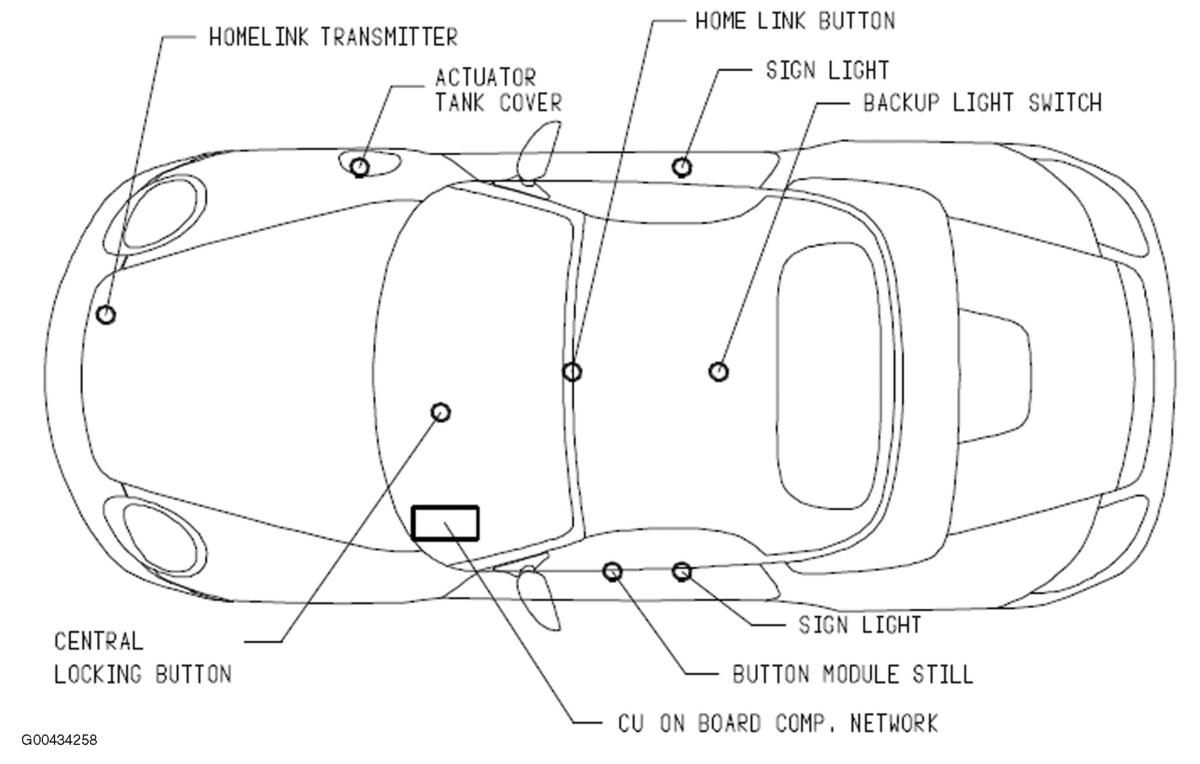 HOMELINK TRANSMITTER

ACTUATOR
TANK COVER

HOME LINK BUTTON

SIGN LIGHT

BACKUP LIGHT SWITCH

CENTRAL
LOCKING BUTTON

SIGN LIGHT

BUTTON MODULE STILL

CU ON BOARD COMP. NETWORK

G00434258