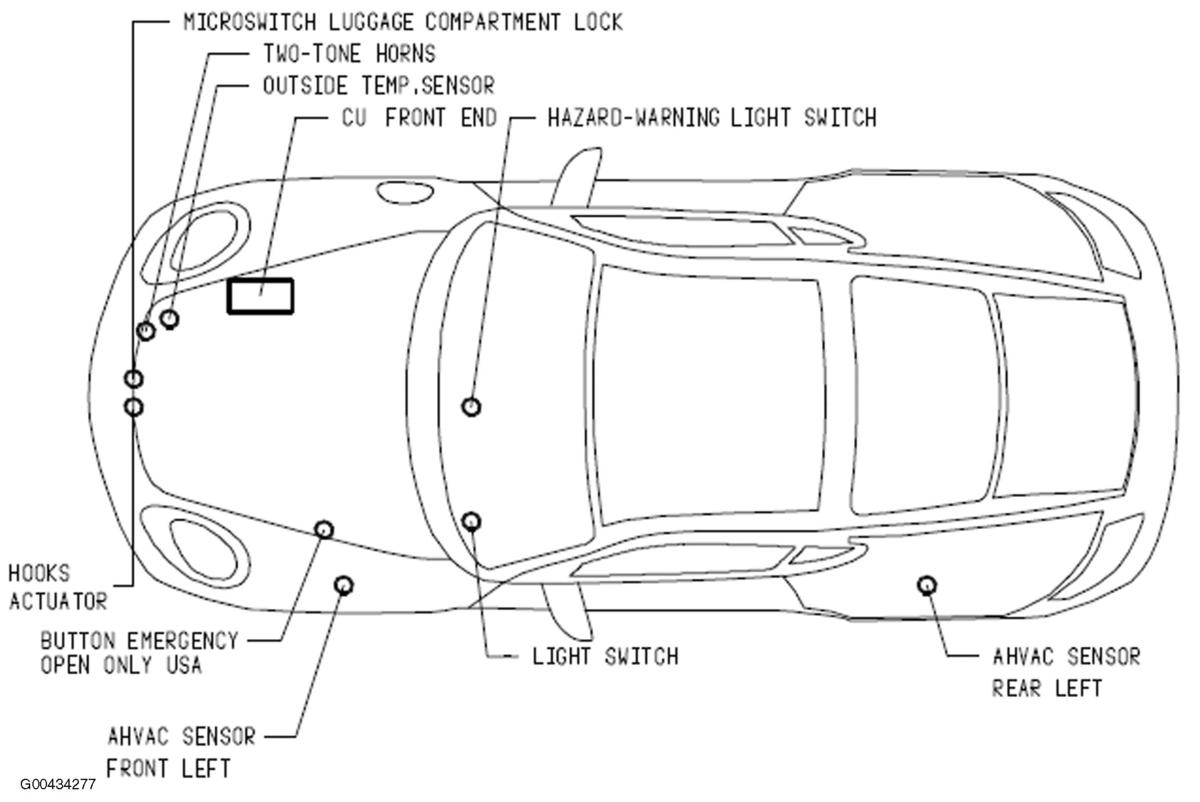 MICROSWITCH LUGGAGE COMPARTMENT LOCK
TWO-TONE HORNS
OUTSIDE TEMP.SENSOR
CU FRONT END
HAZARD-WARNING LIGHT SWITCH
HOOKS ACTUATOR
BUTTON EMERGENCY OPEN ONLY USA
LIGHT SWITCH
AHVAC SENSOR REAR LEFT
AHVAC SENSOR FRONT LEFT
G00434277