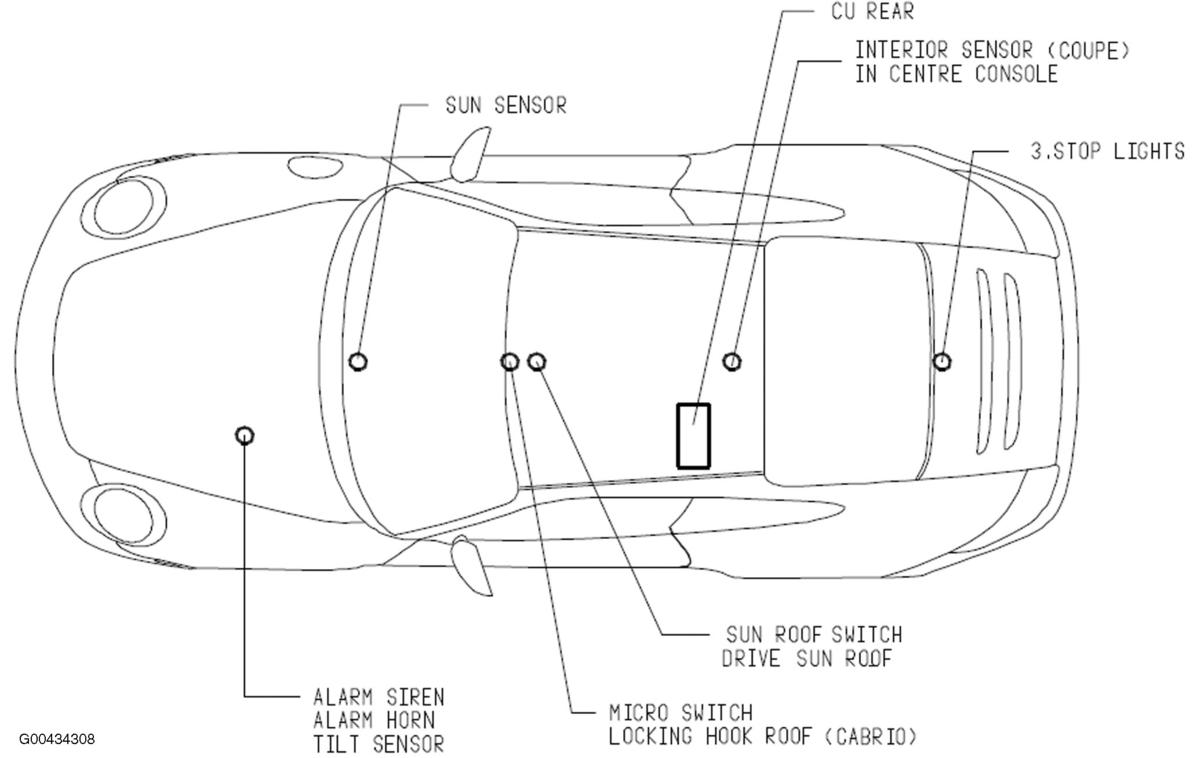 CU REAR

INTERIOR SENSOR (COUPE)
IN CENTRE CONSOLE

SUN SENSOR

3.STOP LIGHTS

SUN ROOF SWITCH
DRIVE SUN ROOF

ALARM SIREN
ALARM HORN
TILT SENSOR

MICRO SWITCH
LOCKING HOOK ROOF (CABRIO)

G00434308