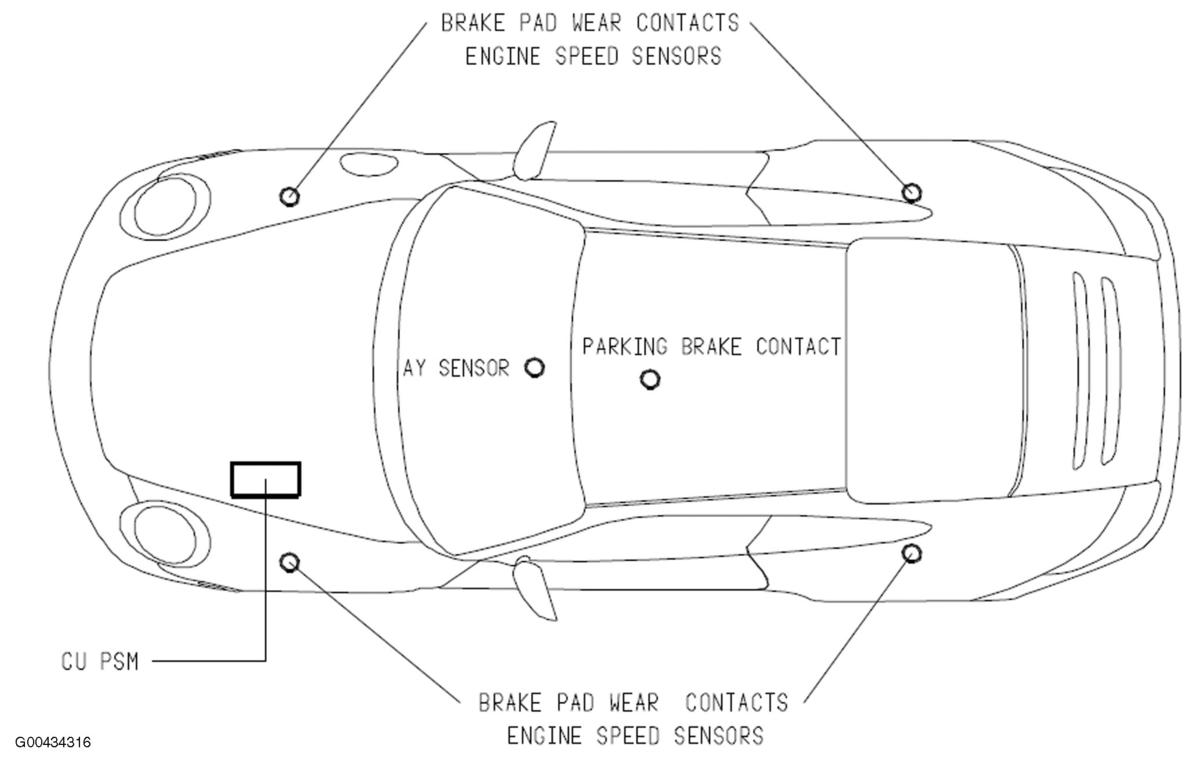 BRAKE PAD WEAR CONTACTS
ENGINE SPEED SENSORS

AY SENSOR

PARKING BRAKE CONTACT

CU PSM

BRAKE PAD WEAR CONTACTS
ENGINE SPEED SENSORS

G00434316