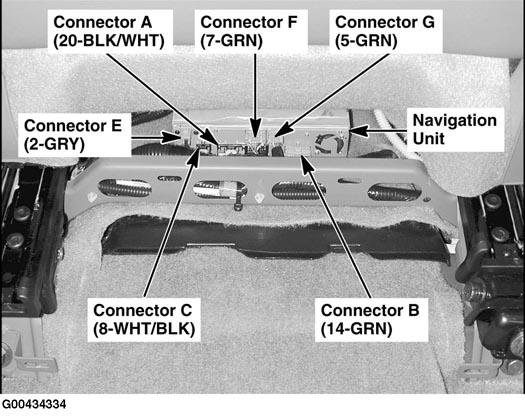 Connector A
(20-BLK/WHT)

Connector F
(7-GRN)

Connector G
(5-GRN)

Connector E
(2-GRY)

Navigation
Unit

Connector C
(8-WHT/BLK)

Connector B
(14-GRN)

G00434334