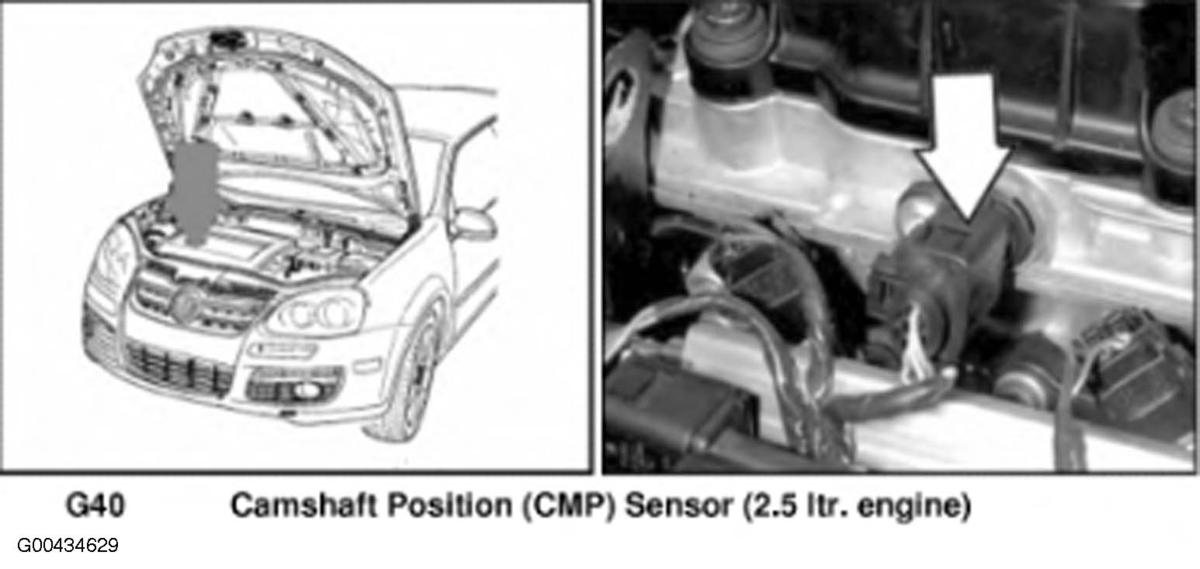 G40 Camshaft Position (CMP) Sensor (2.5 ltr. engine)

G00434629