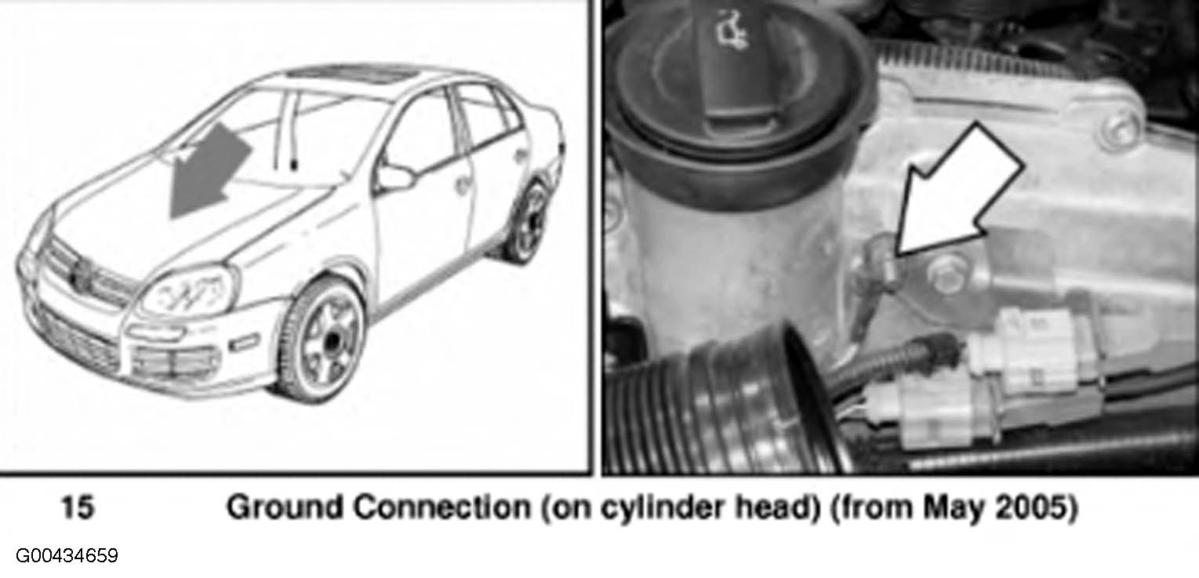 15 Ground Connection (on cylinder head) (from May 2005)

G00434659