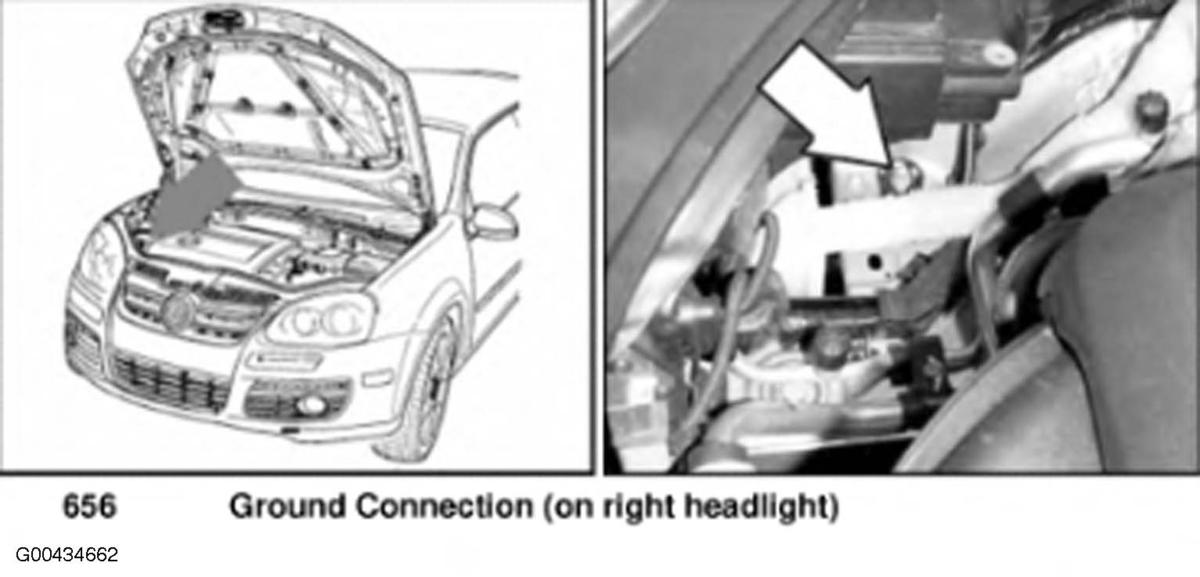 656 Ground Connection (on right headlight)

G00434662