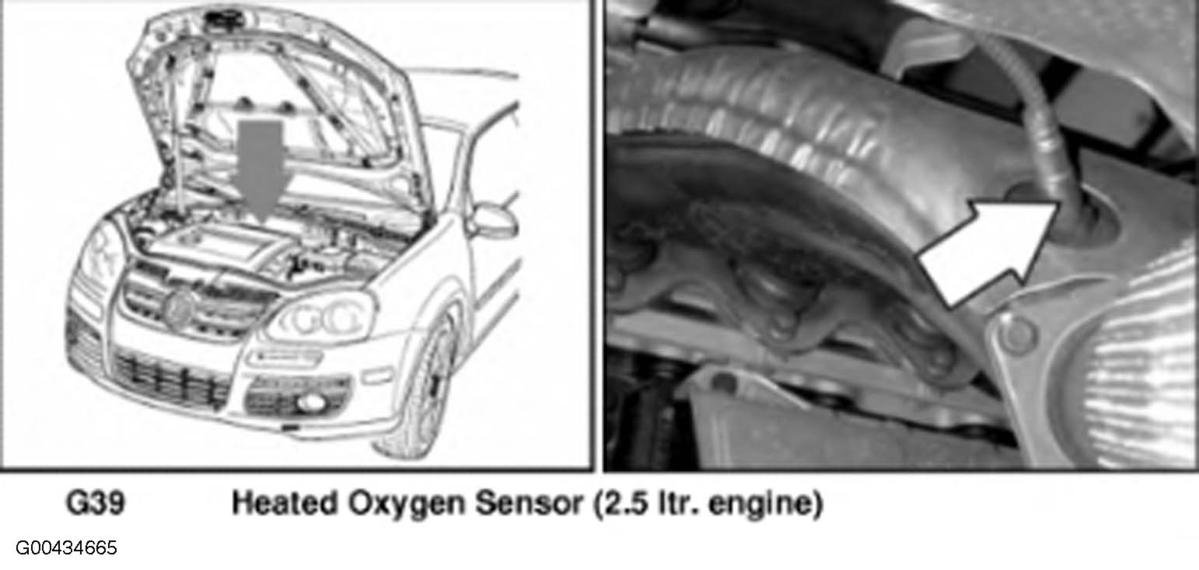 G39 Heated Oxygen Sensor (2.5 ltr. engine)

G00434665