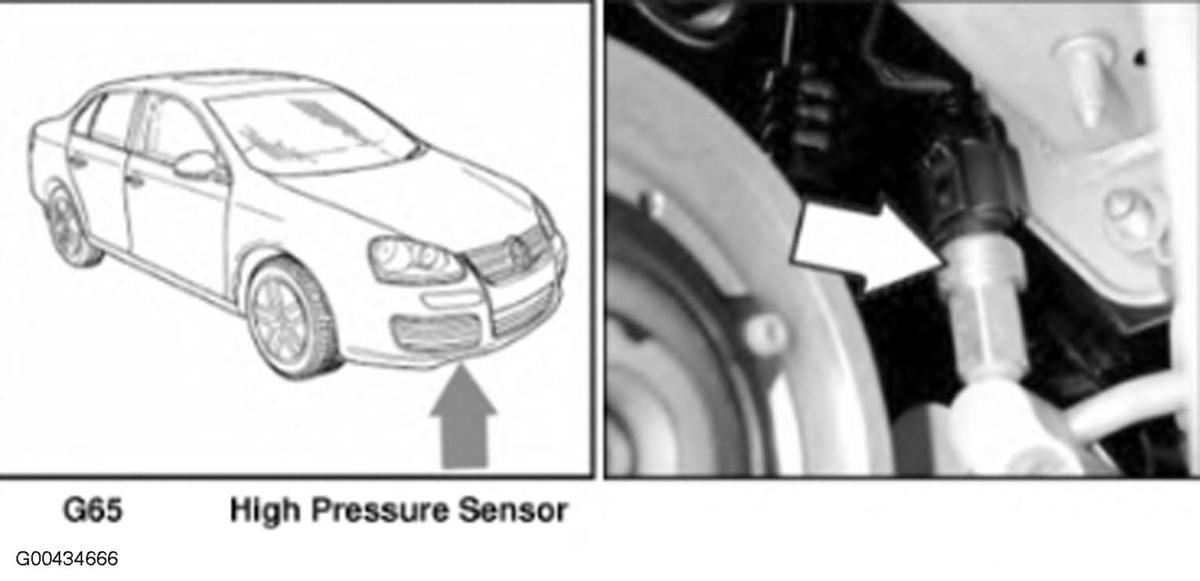 G65 High Pressure Sensor

G00434666