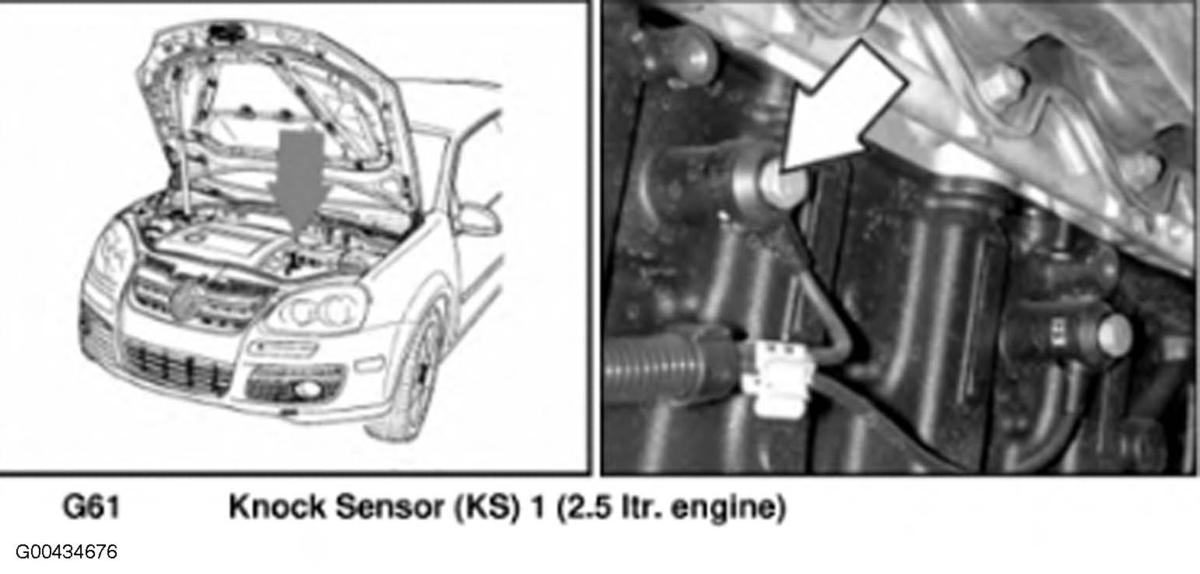 G61 Knock Sensor (KS) 1 (2.5 ltr. engine)

G00434676