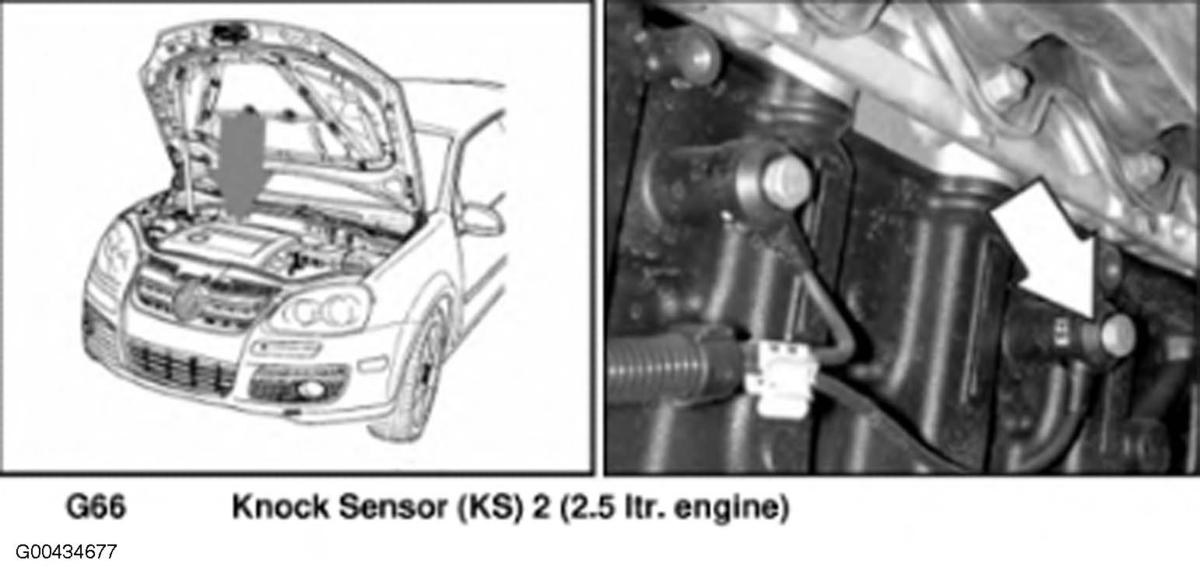 G66 Knock Sensor (KS) 2 (2.5 ltr. engine)

G00434677