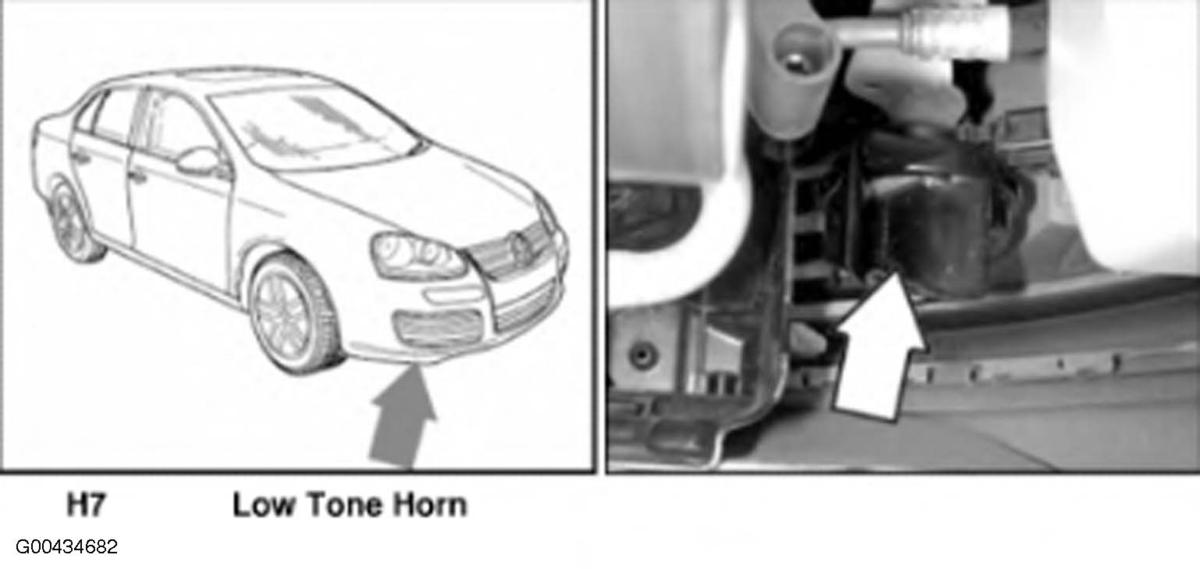 H7 Low Tone Horn

G00434682